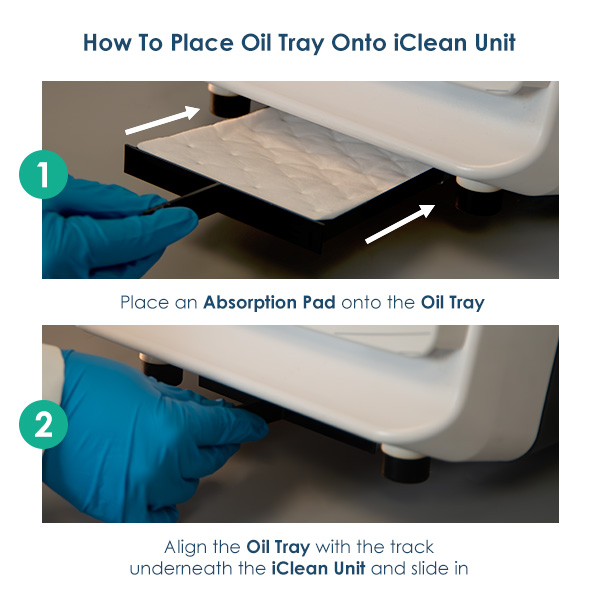 How To Place Oil Tray Onto iClean Unit

1

Place an Absorption Pad onto the Oil Tray

2

Align the Oil Tray with the track underneath the iClean Unit and slide in