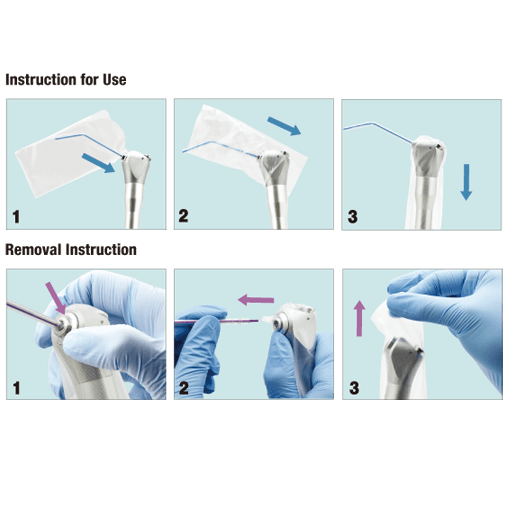 Instruction for Use

1

2

3

Removal Instruction

1

2

3