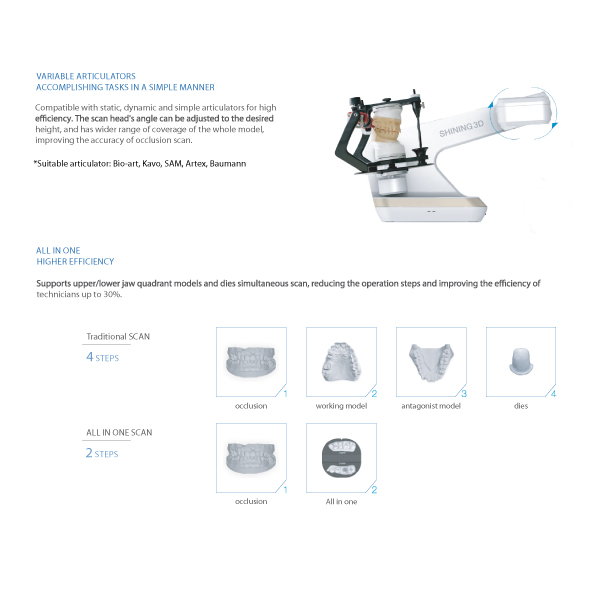 VARIABLE ARTICULATORS
ACCOMPLISHING TASKS IN A SIMPLE MANNER

Compatible with static, dynamic and simple articulators for high efficiency. The scan head's angle can be adjusted to the desired height, and has wider range of coverage of the whole model, improving the accuracy of occlusion scan.

*Suitable articulator: Bio-art, Kavo, SAM, Artex, Baumann

SHINING 3D

ALL IN ONE
HIGHER EFFICIENCY

Supports upper/lower jaw quadrant models and dies simultaneous scan, reducing the operation steps and improving the efficiency of technicians up to 30%.

Traditional SCAN
4 STEPS

1
occlusion

2
working model

3
antagonist model

4
dies

ALL IN ONE SCAN
2 STEPS

1
occlusion

2
All in one